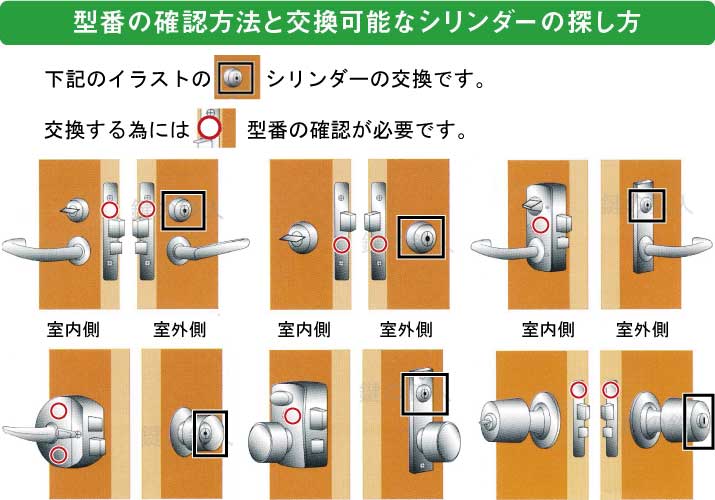 型番の確認方法と交換可能なシリンダーの探し方

下記のイラストの シリンダーの交換です。

交換する為には 型番の確認が必要です。

室内側 室外側 室内側 室外側 室内側 室外側