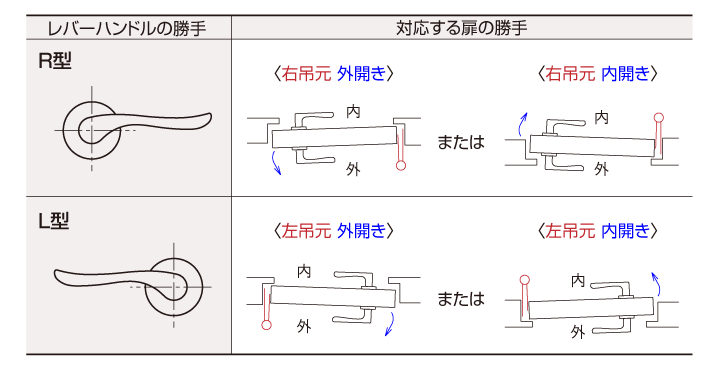 | レバーハンドルの勝手 | 対応する扉の勝手 |
|---|---|
| R型 | 〈右吊元 外開き〉 内 外 または 〈右吊元 内開き〉 内 外 |
| L型 | 〈左吊元 外開き〉 内 外 または 〈左吊元 内開き〉 内 外 |