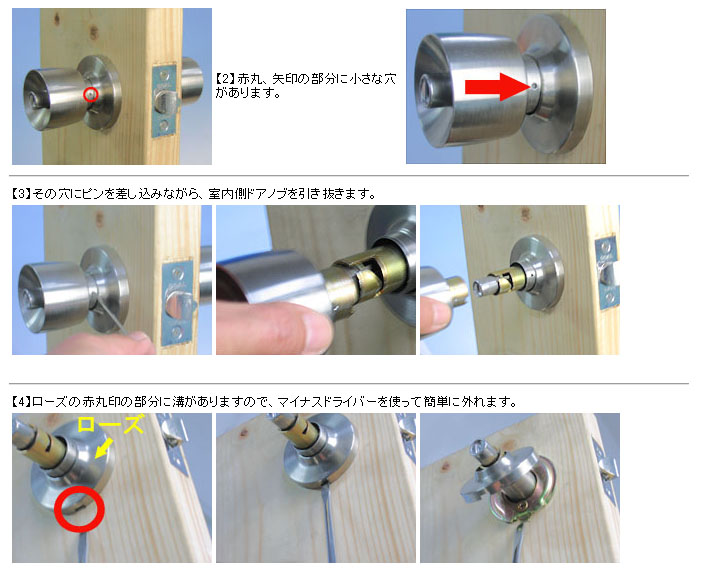 【2】赤丸、矢印の部分に小さな穴があります。

【3】その穴にピンを差し込みながら、室内側ドアノブを引き抜きます。

【4】ローズの赤丸印の部分に溝がありますので、マイナスドライバーを使って簡単に外れます。

ローズ