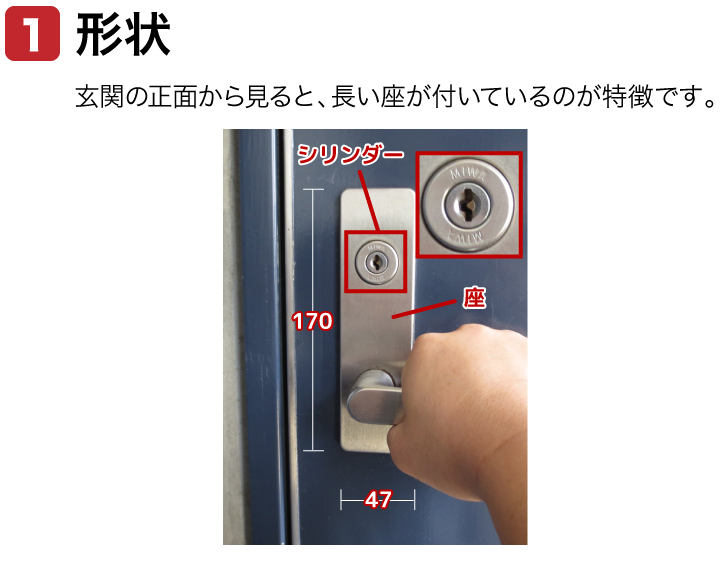 1 形状

玄関の正面から見ると、長い座が付いているのが特徴です。

シリンダー

MIWA

MIWA

座

170

47