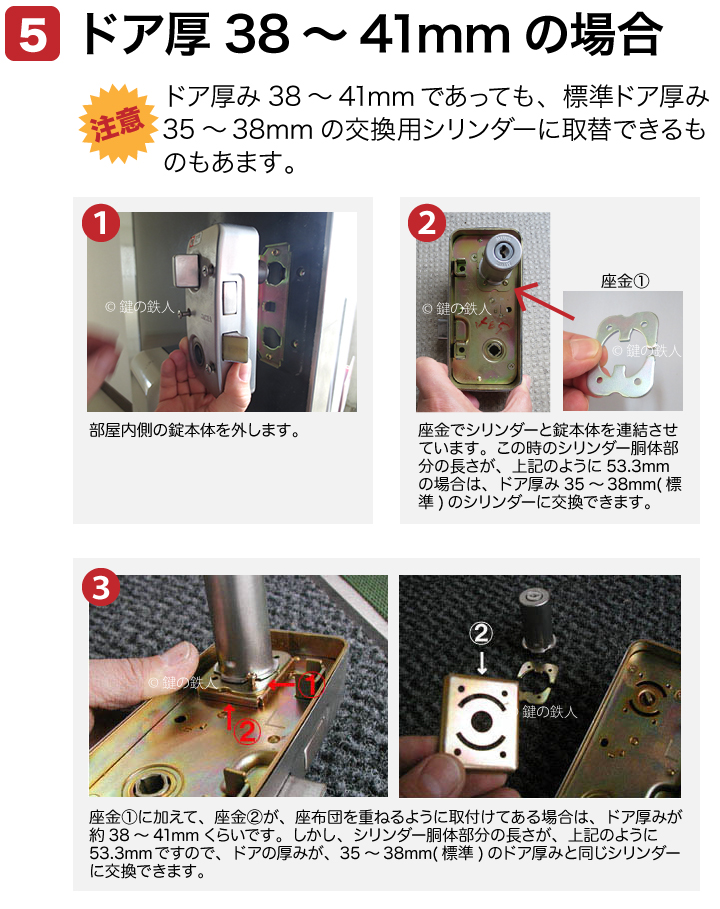 5 ドア厚 38 ～ 41mm の場合

注意 ドア厚み 38 ～ 41mm であっても、標準ドア厚み 35 ～ 38mm の交換用シリンダーに取替できるものもあます。

1

© 鍵の鉄人

部屋内側の錠本体を外します。

2

© 鍵の鉄人

座金①

© 鍵の鉄人

座金でシリンダーと錠本体を連結させています。この時のシリンダー胴体部分の長さが、上記のように 53.3mm の場合は、ドア厚み 35 ～ 38mm( 標準 ) のシリンダーに交換できます。

3

© 鍵の鉄人

①

②

②

鍵の鉄人

座金①に加えて、座金②が、座布団を重ねるように取付けてある場合は、ドア厚みが約 38 ～ 41mm くらいです。しかし、シリンダー胴体部分の長さが、上記のように 53.3mm ですので、ドアの厚みが、35 ～ 38mm( 標準 ) のドア厚みと同じシリンダーに交換できます。