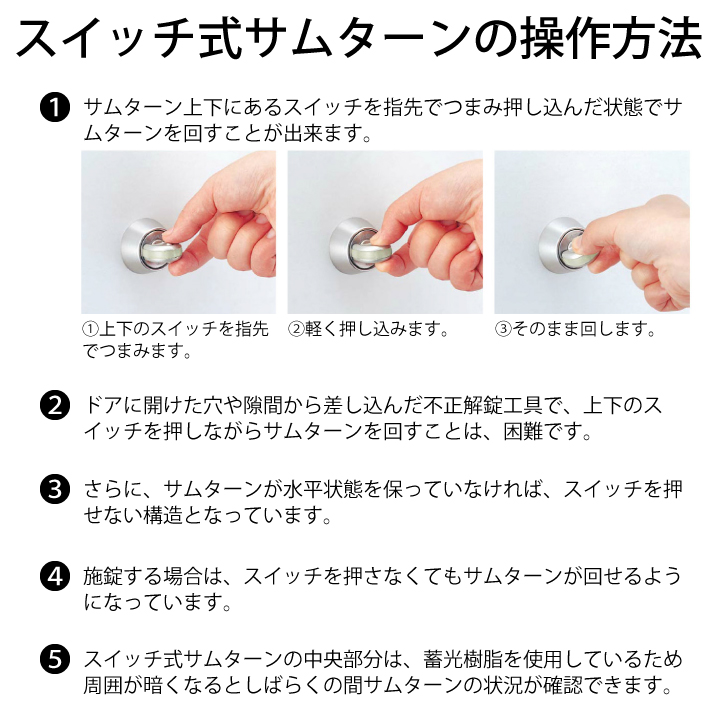 スイッチ式サムターンの操作方法

❶ サムターン上下にあるスイッチを指先でつまみ押し込んだ状態でサムターンを回すことが出来ます。

①上下のスイッチを指先でつまみます。

②軽く押し込みます。

③そのまま回します。

❷ ドアに開けた穴や隙間から差し込んだ不正解錠工具で、上下のスイッチを押しながらサムターンを回すことは、困難です。

❸ さらに、サムターンが水平状態を保っていなければ、スイッチを押せない構造となっています。

❹ 施錠する場合は、スイッチを押さなくてもサムターンが回せるようになっています。

❺ スイッチ式サムターンの中央部分は、蓄光樹脂を使用しているため周囲が暗くなるとしばらくの間サムターンの状況が確認できます。