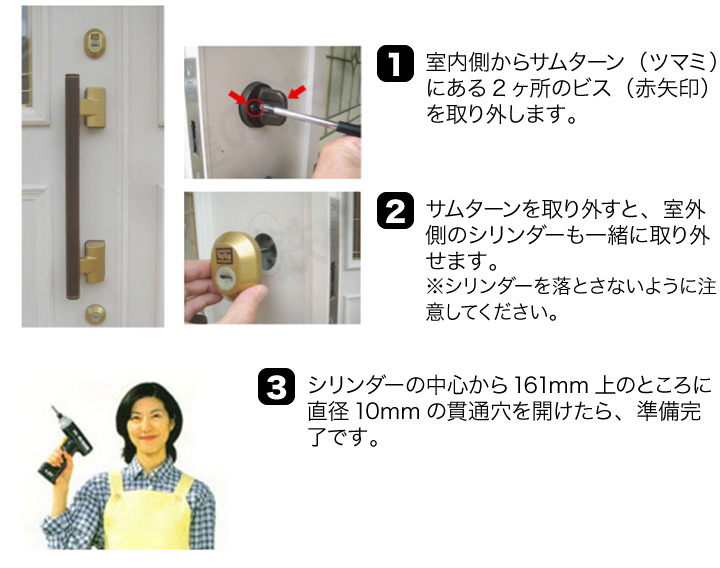 1 室内側からサムターン（ツマミ）にある２ヶ所のビス（赤矢印）を取り外します。

2 サムターンを取り外すと、室外側のシリンダーも一緒に取り外せます。
※シリンダーを落とさないように注意してください。

3 シリンダーの中心から 161mm 上のところに直径 10mm の貫通穴を開けたら、準備完了です。