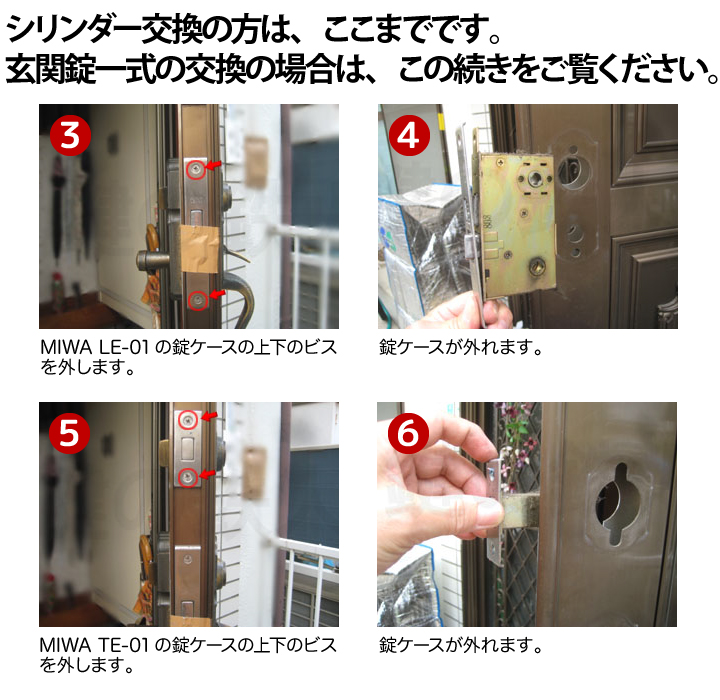 シリンダー交換の方は、ここまでです。
玄関錠一式の交換の場合は、この続きをご覧ください。

3

MIWA LE-01 の錠ケースの上下のビスを外します。

4

錠ケースが外れます。

5

MIWA TE-01 の錠ケースの上下のビスを外します。

6

錠ケースが外れます。