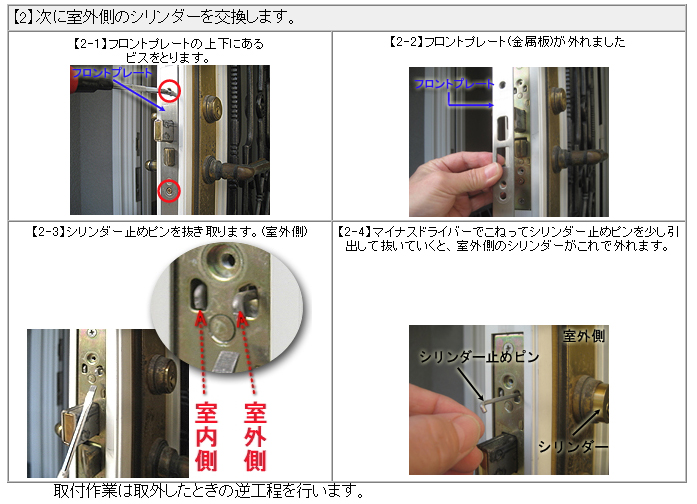 【2】次に室外側のシリンダーを交換します。

【2-1】フロントプレートの上下にあるビスをとります。

フロントプレート

【2-2】フロントプレート（金属板）が外れました

フロントプレート

【2-3】シリンダー止めピンを抜き取ります。（室外側）

室内側

室外側

【2-4】マイナスドライバーでこねってシリンダー止めピンを少し引出して抜いていくと、室外側のシリンダーがこれで外れます。

室外側

シリンダー止めピン

シリンダー

取付作業は取外したときの逆工程を行います。