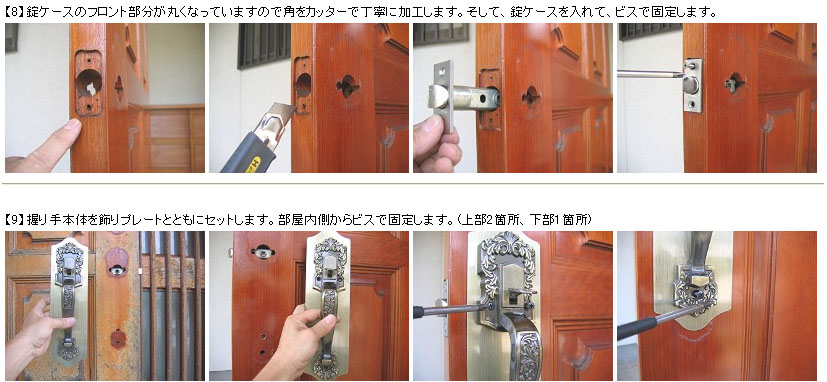 【8】錠ケースのフロント部分が丸くなっていますので角をカッターで丁寧に加工します。そして、錠ケースを入れて、ビスで固定します。

【9】握り手本体を飾りプレートとともにセットします。部屋内側からビスで固定します。（上部2箇所、下部1箇所）