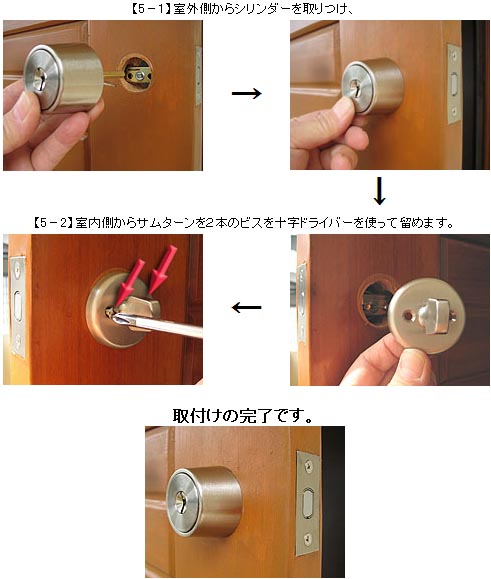 【5－1】室外側からシリンダーを取りつけ、

→

↓

【5－2】室内側からサムターンを2本のビスを十字ドライバーを使って留めます。

←

取付けの完了です。