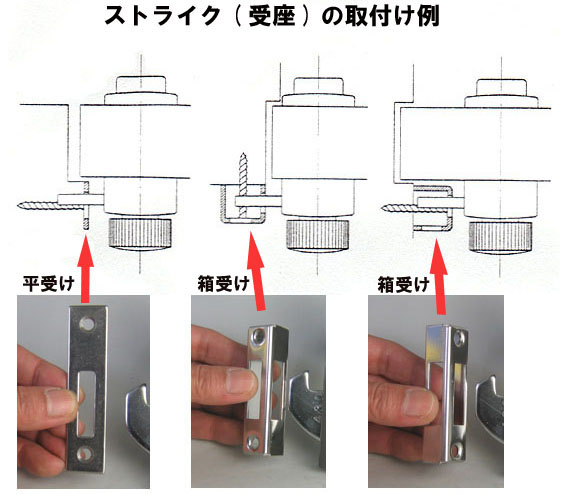 ストライク（受座）の取付け例

平受け

箱受け

箱受け