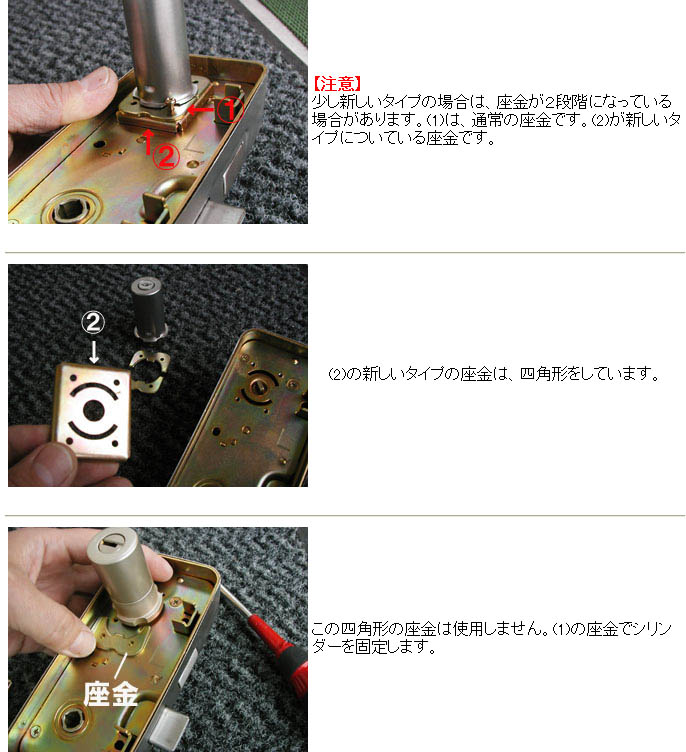 ①
②

【注意】
少し新しいタイプの場合は、座金が2段階になっている場合があります。(1)は、通常の座金です。(2)が新しいタイプについている座金です。

②

(2)の新しいタイプの座金は、四角形をしています。

座金

この四角形の座金は使用しません。(1)の座金でシリンダーを固定します。