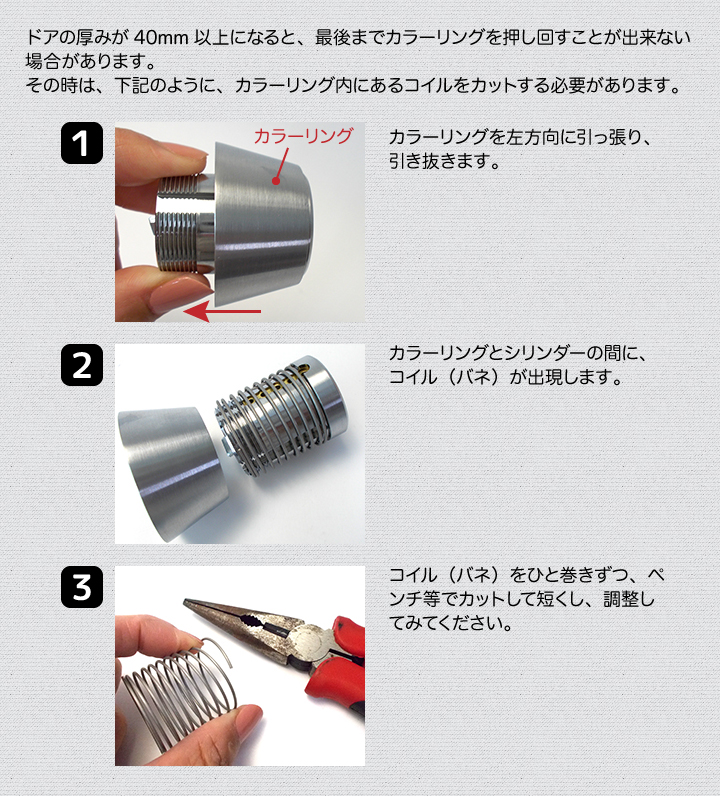 ドアの厚みが40mm以上になると、最後までカラーリングを押し回すことが出来ない場合があります。
その時は、下記のように、カラーリング内にあるコイルをカットする必要があります。

1

カラーリング

カラーリングを左方向に引っ張り、引き抜きます。

2

カラーリングとシリンダーの間に、コイル（バネ）が出現します。

3

コイル（バネ）をひと巻きずつ、ペンチ等でカットして短くし、調整してみてください。