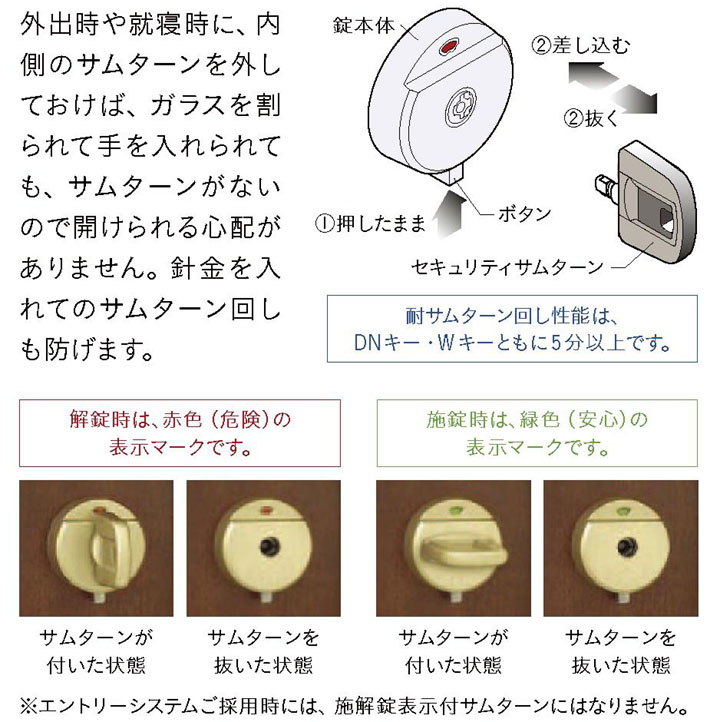 外出時や就寝時に、内側のサムターンを外しておけば、ガラスを割られて手を入れられても、サムターンがないので開けられる心配がありません。針金を入れてのサムターン回しも防げます。

錠本体

②差し込む

②抜く

①押したまま

ボタン

セキュリティサムターン

耐サムターン回し性能は、DNキー・Wキーともに5分以上です。

解錠時は、赤色（危険）の表示マークです。

施錠時は、緑色（安心）の表示マークです。

サムターンが付いた状態

サムターンを抜いた状態

サムターンが付いた状態

サムターンを抜いた状態

※エントリーシステムご採用時には、施解錠表示付サムターンにはなりません。