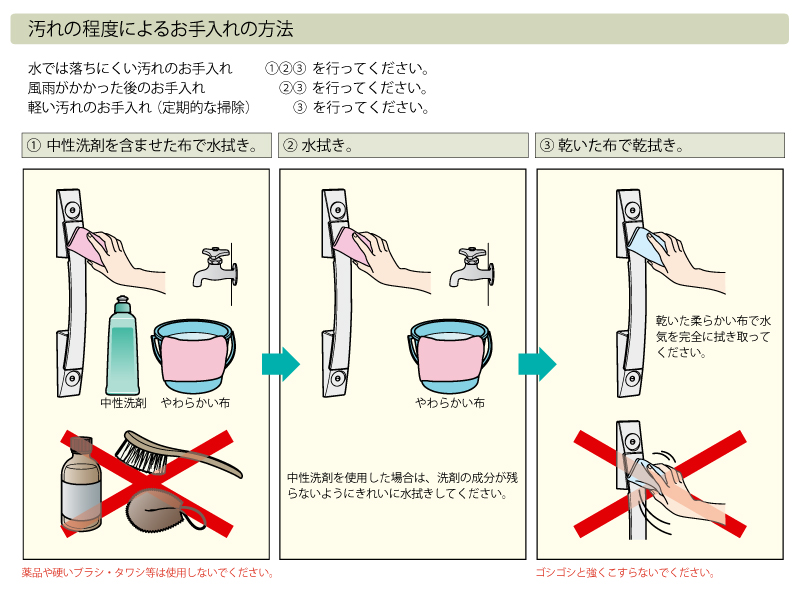 汚れの程度によるお手入れの方法

水では落ちにくい汚れのお手入れ　①②③ を行ってください。
風雨がかかった後のお手入れ　②③ を行ってください。
軽い汚れのお手入れ（定期的な掃除）　③ を行ってください。

① 中性洗剤を含ませた布で水拭き。

中性洗剤　やわらかい布

薬品や硬いブラシ・タワシ等は使用しないでください。

② 水拭き。

やわらかい布

中性洗剤を使用した場合は、洗剤の成分が残らないようにきれいに水拭きしてください。

③ 乾いた布で乾拭き。

乾いた柔らかい布で水気を完全に拭き取ってください。

ゴシゴシと強くこすらないでください。